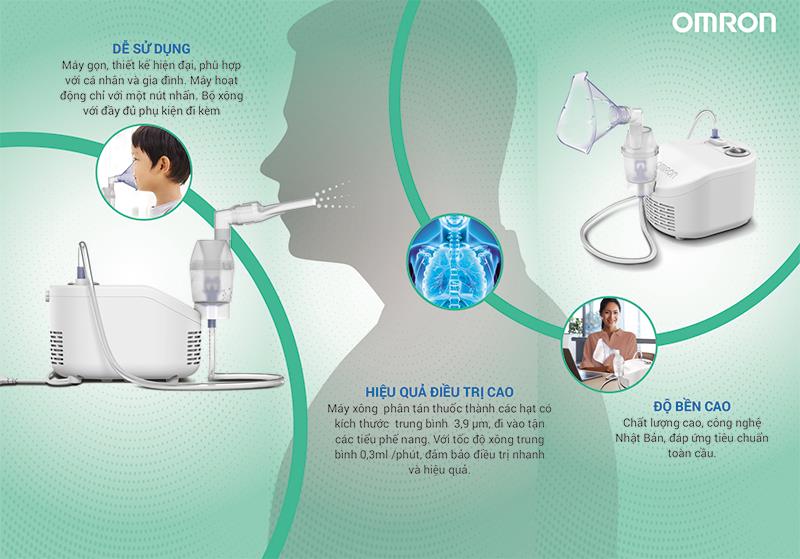 OMRON

DỄ SỬ DỤNG
Máy gọn, thiết kế hiện đại, phù hợp với cá nhân và gia đình. Máy hoạt động chỉ với một nút nhấn. Bộ xông với đầy đủ phụ kiện đi kèm

HIỆU QUẢ ĐIỀU TRỊ CAO
Máy xông phân tán thuốc thành các hạt có kích thước trung bình 3,9 µm, đi vào tận các tiểu phế nang. Với tốc độ xông trung bình 0,3ml /phút, đảm bảo điều trị nhanh và hiệu quả.

ĐỘ BỀN CAO
Chất lượng cao, công nghệ Nhật Bản, đáp ứng tiêu chuẩn toàn cầu.